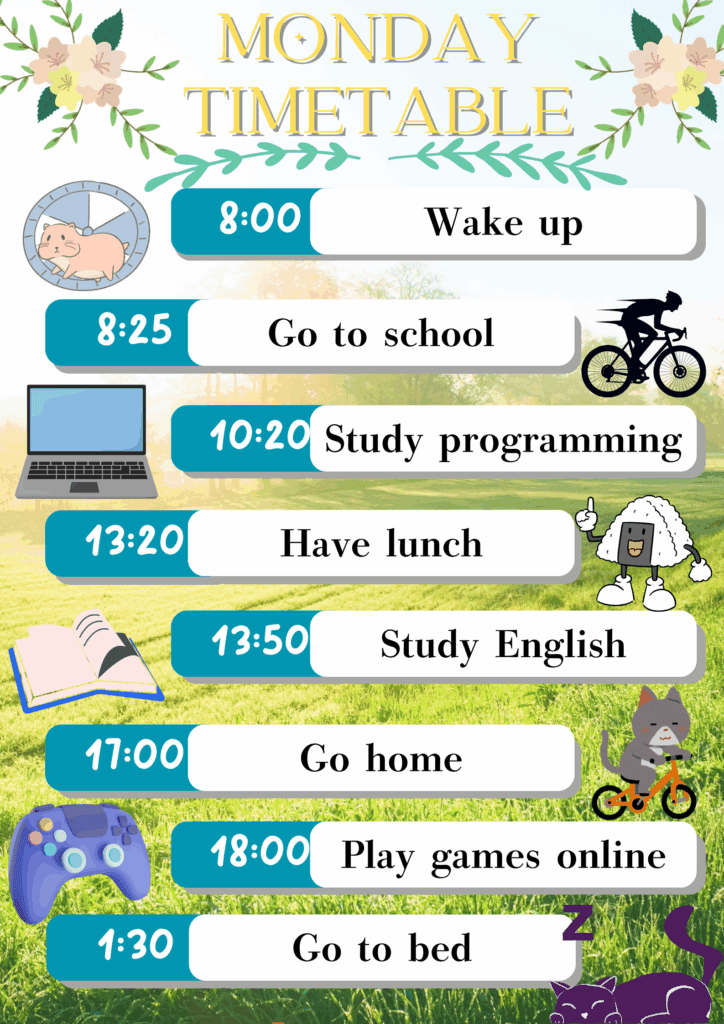 MONDAY TIMETABLE

8:00 Wake up

8:25 Go to school

10:20 Study programming

13:20 Have lunch

13:50 Study English

17:00 Go home

18:00 Play games online

1:30 Go to bed

Z